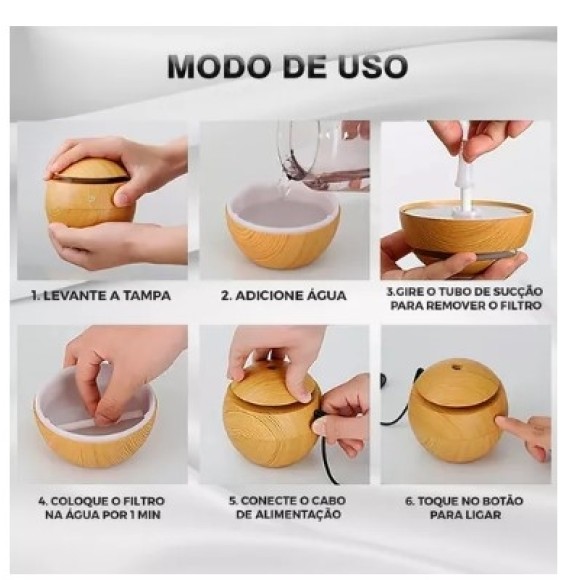 MODO DE USO

1. LEVANTE A TAMPA

2. ADICIONE ÁGUA

3.GIRE O TUBO DE SUCÇÃO PARA REMOVER O FILTRO

4. COLOQUE O FILTRO NA ÁGUA POR 1 MIN

5. CONECTE O CABO DE ALIMENTAÇÃO

6. TOQUE NO BOTÃO PARA LIGAR